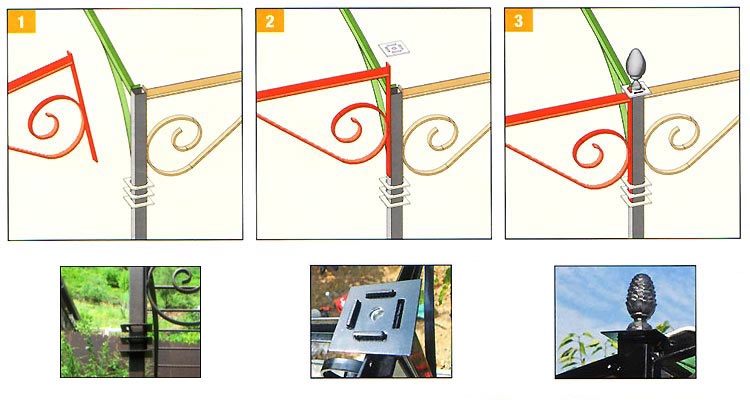 1

2

3